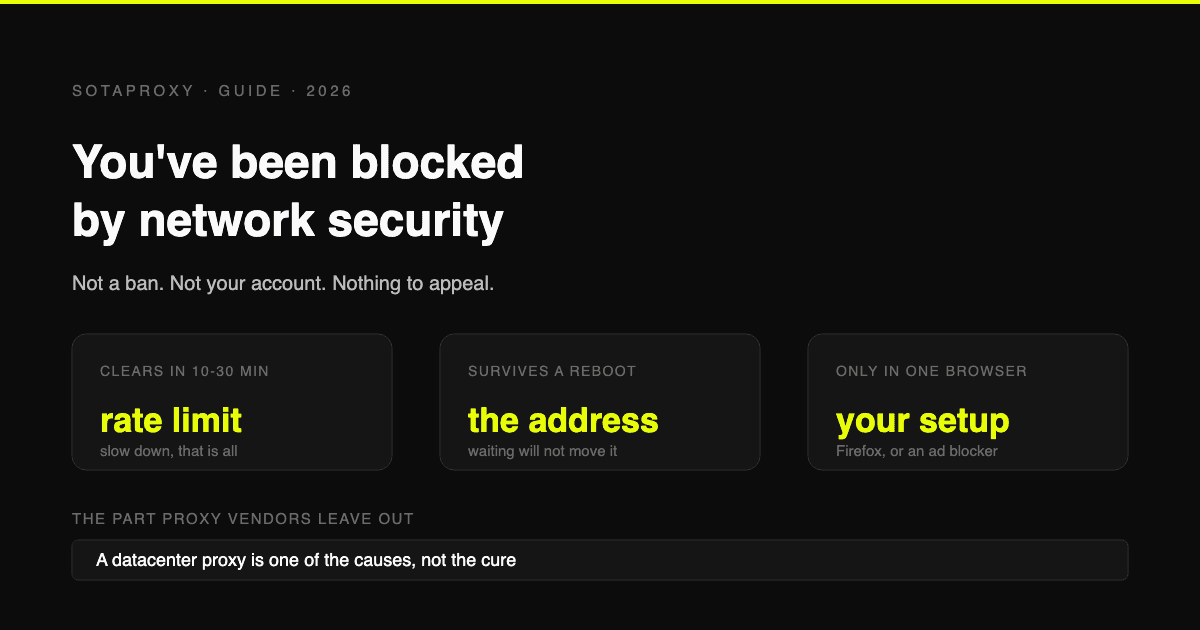 SOTAPROXY · GUIDE · 2026

You've been blocked by network security

Not a ban. Not your account. Nothing to appeal.

CLEARS IN 10-30 MIN
rate limit
slow down, that is all

SURVIVES A REBOOT
the address
waiting will not move it

ONLY IN ONE BROWSER
your setup
Firefox, or an ad blocker

THE PART PROXY VENDORS LEAVE OUT

A datacenter proxy is one of the causes, not the cure