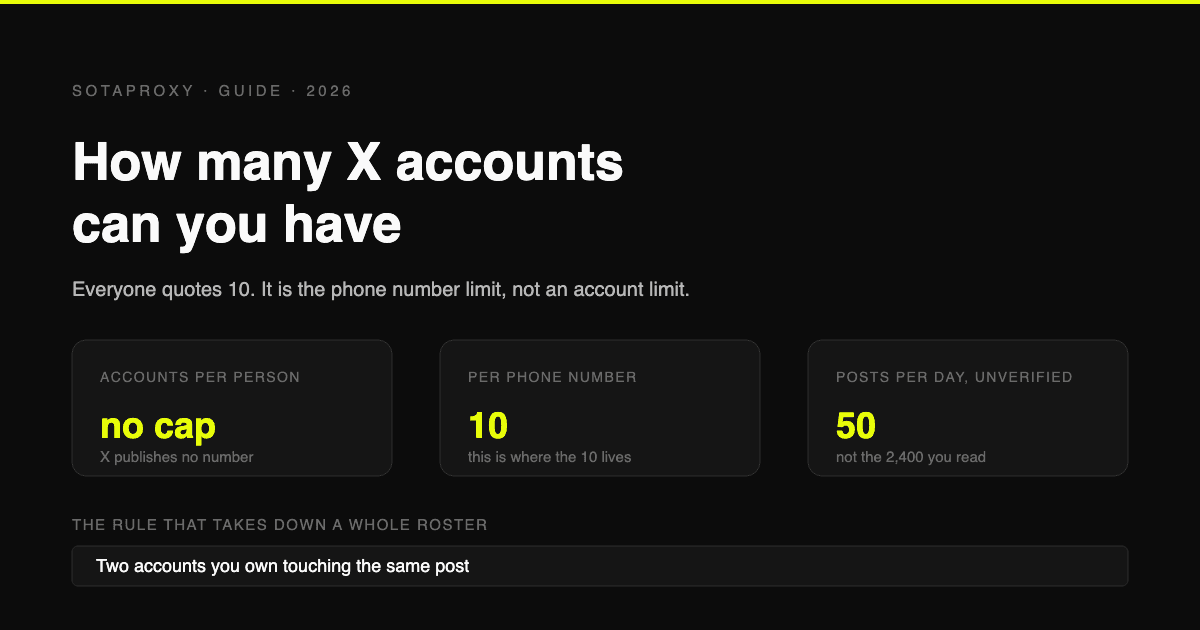 SOTAPROXY · GUIDE · 2026

How many X accounts can you have

Everyone quotes 10. It is the phone number limit, not an account limit.

ACCOUNTS PER PERSON

no cap

X publishes no number

PER PHONE NUMBER

10

this is where the 10 lives

POSTS PER DAY, UNVERIFIED

50

not the 2,400 you read

THE RULE THAT TAKES DOWN A WHOLE ROSTER

Two accounts you own touching the same post