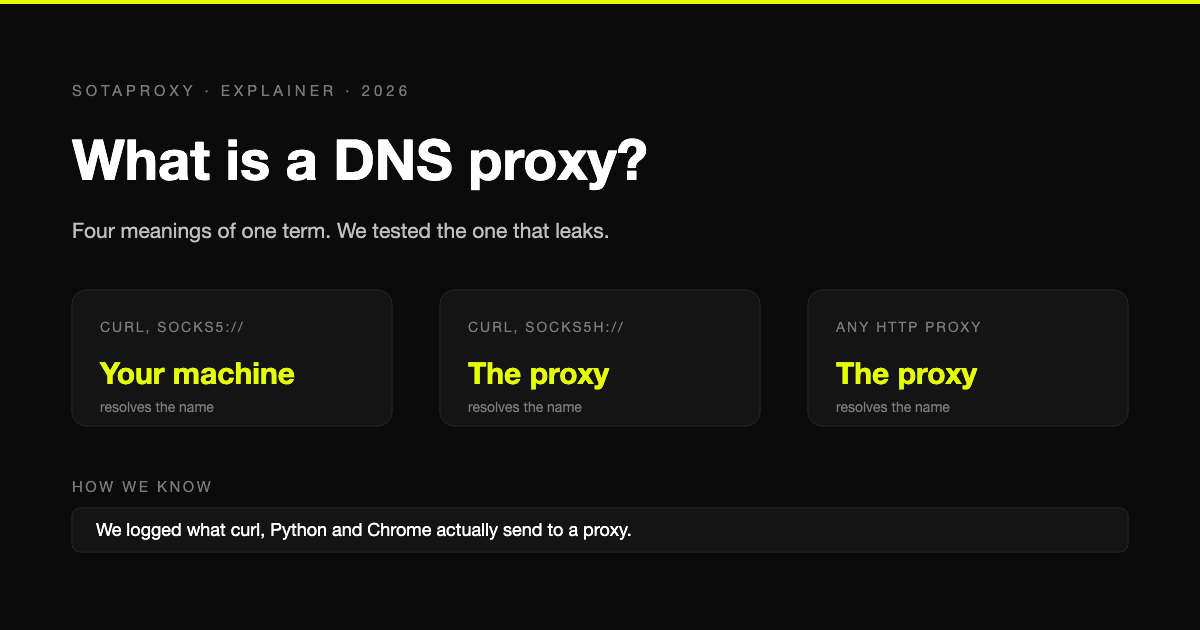 SOTAPROXY · EXPLAINER · 2026

What is a DNS proxy?

Four meanings of one term. We tested the one that leaks.

CURL, SOCKS5://

Your machine

resolves the name

CURL, SOCKS5H://

The proxy

resolves the name

ANY HTTP PROXY

The proxy

resolves the name

HOW WE KNOW

We logged what curl, Python and Chrome actually send to a proxy.