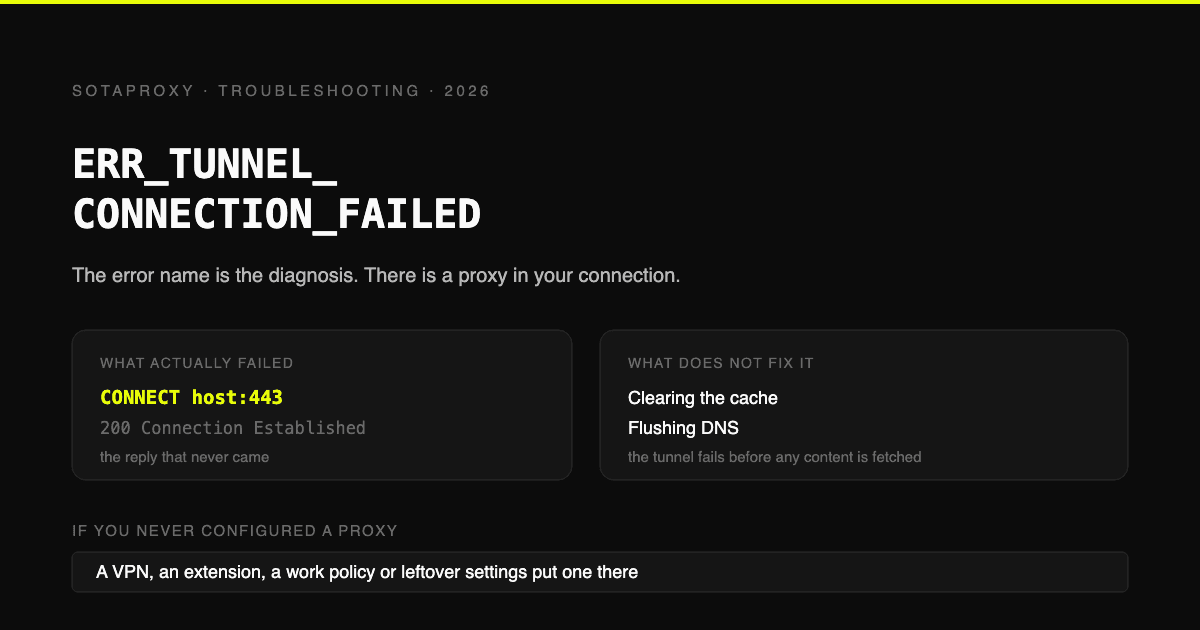 SOTAPROXY · TROUBLESHOOTING · 2026

ERR_TUNNEL_
CONNECTION_FAILED

The error name is the diagnosis. There is a proxy in your connection.

WHAT ACTUALLY FAILED

CONNECT host:443

200 Connection Established

the reply that never came

WHAT DOES NOT FIX IT

Clearing the cache

Flushing DNS

the tunnel fails before any content is fetched

IF YOU NEVER CONFIGURED A PROXY

A VPN, an extension, a work policy or leftover settings put one there